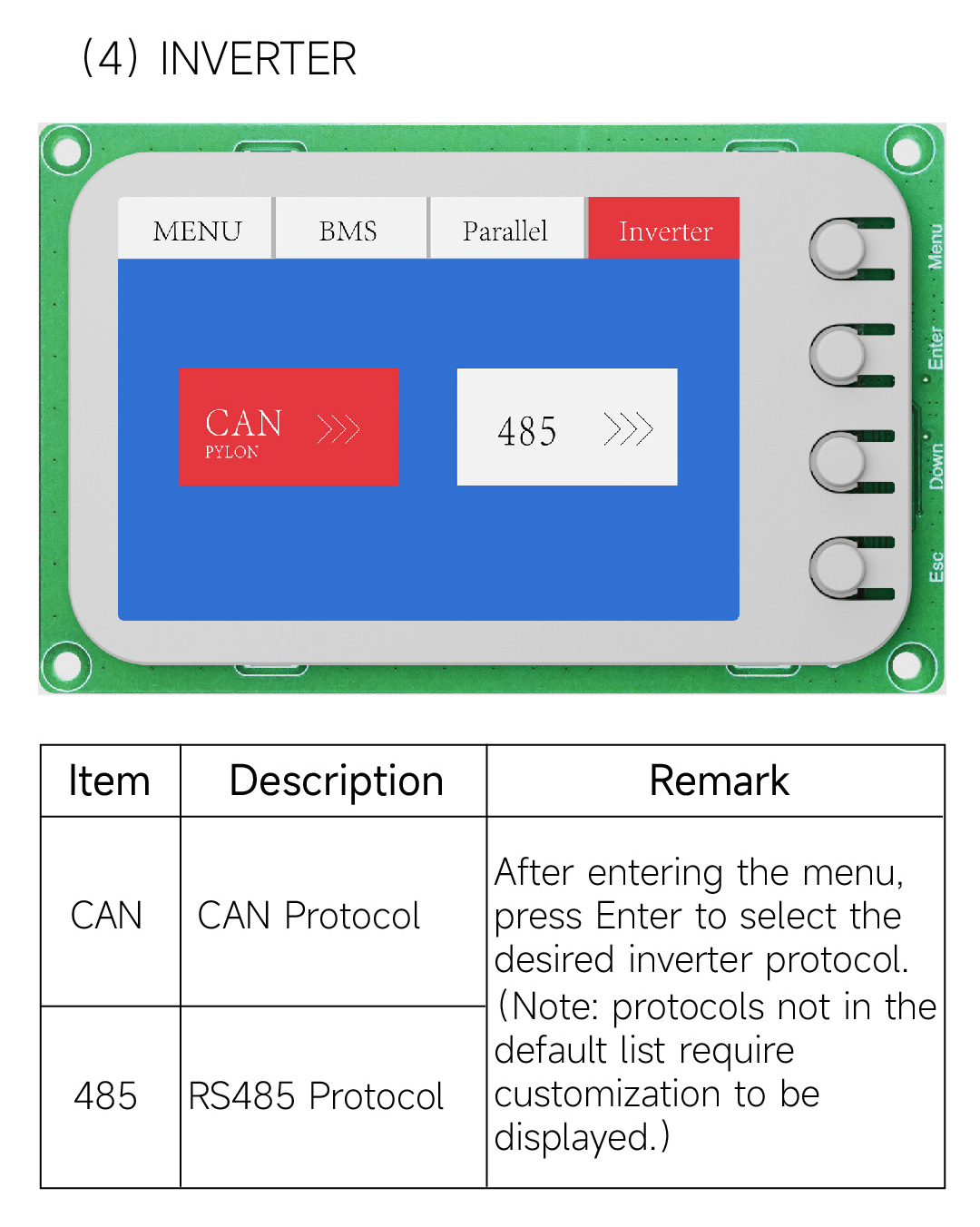 (4) INVERTER

MENU
BMS
Parallel
Inverter

CAN
PYLON
>>>

485
>>>

Menu
Enter
Down
Esc

| Item | Description | Remark |
|---|---|---|
| CAN | CAN Protocol | After entering the menu, press Enter to select the desired inverter protocol. (Note: protocols not in the default list require customization to be displayed.) |
| 485 | RS485 Protocol | |